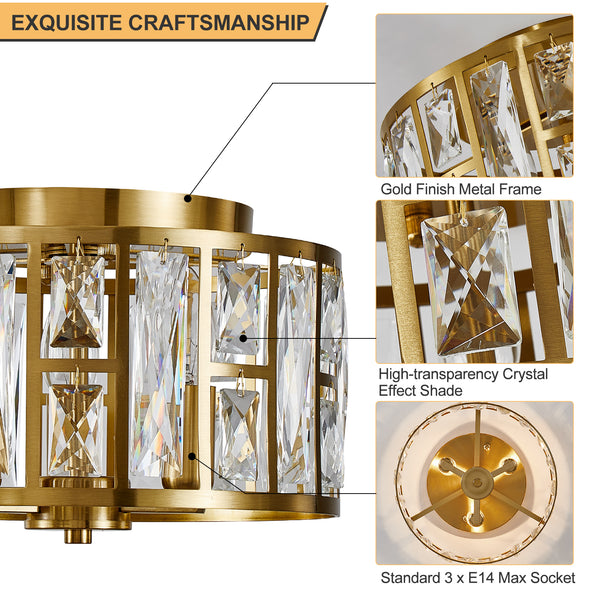 EXQUISITE CRAFTSMANSHIP

Gold Finish Metal Frame

High-transparency Crystal Effect Shade

Standard 3 x E14 Max Socket