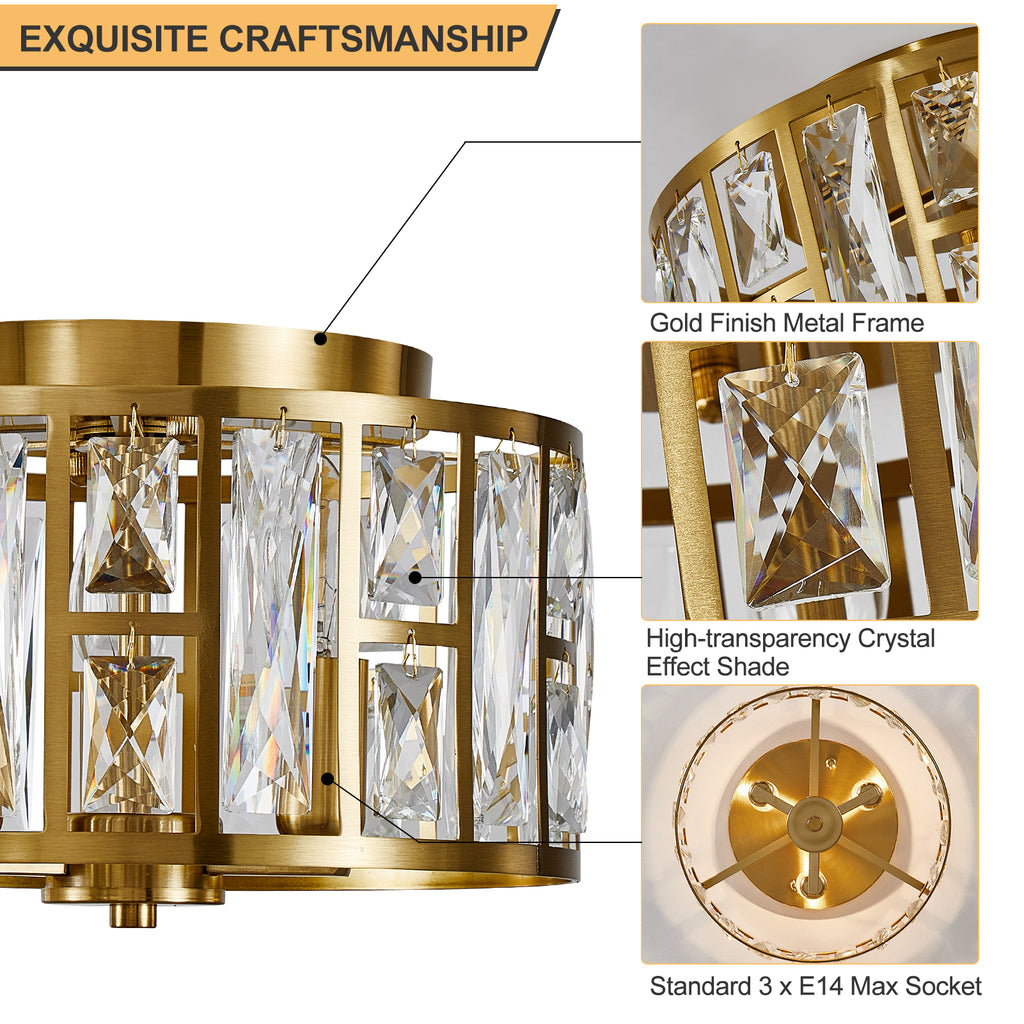 EXQUISITE CRAFTSMANSHIP

Gold Finish Metal Frame

High-transparency Crystal Effect Shade

Standard 3 x E14 Max Socket