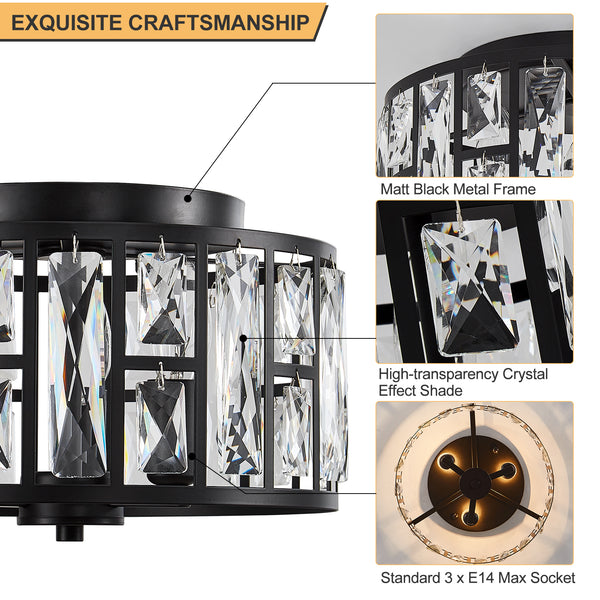 EXQUISITE CRAFTSMANSHIP

Matt Black Metal Frame

High-transparency Crystal Effect Shade

Standard 3 x E14 Max Socket